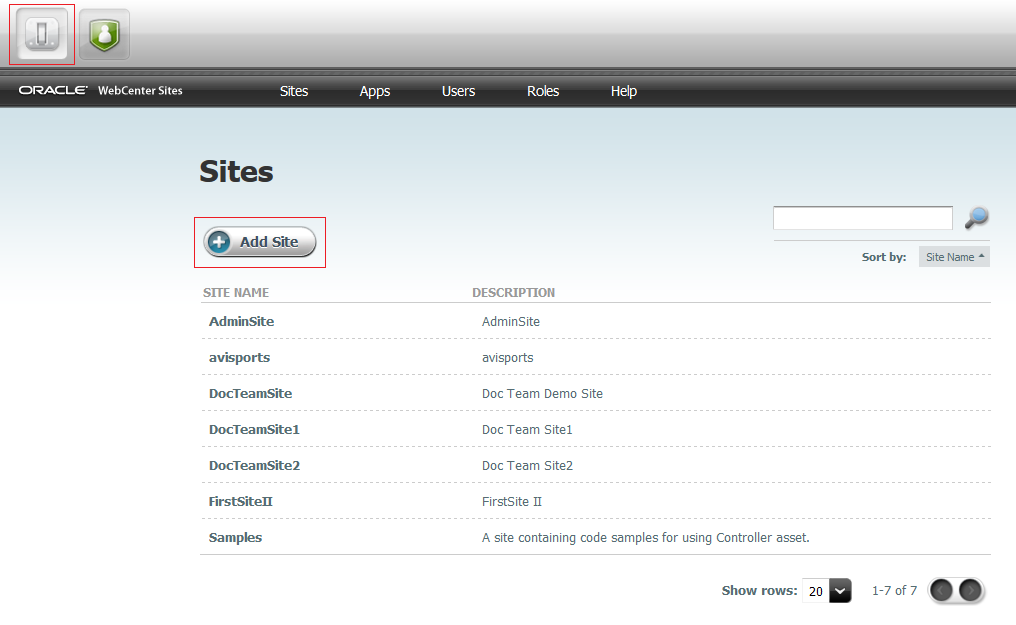 ORACLE WebCenter Sites

Sites Apps Users Roles Help

Sites

Add Site

Sort by: Site Name

| SITE NAME | DESCRIPTION |
|---|---|
| AdminSite | AdminSite |
| avisports | avisports |
| DocTeamSite | Doc Team Demo Site |
| DocTeamSite1 | Doc Team Site1 |
| DocTeamSite2 | Doc Team Site2 |
| FirstSiteII | FirstSite II |
| Samples | A site containing code samples for using Controller asset. |

Show rows: 20 1-7 of 7