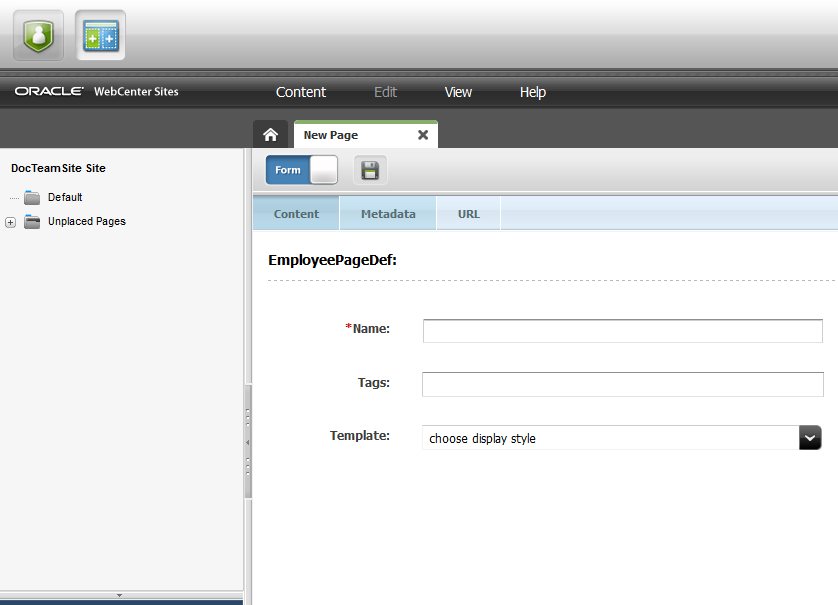 ORACLE WebCenter Sites

Content Edit View Help

New Page

DocTeamSite Site

Default

Unplaced Pages

Form

Content Metadata URL

EmployeePageDef:

*Name:

Tags:

Template: choose display style