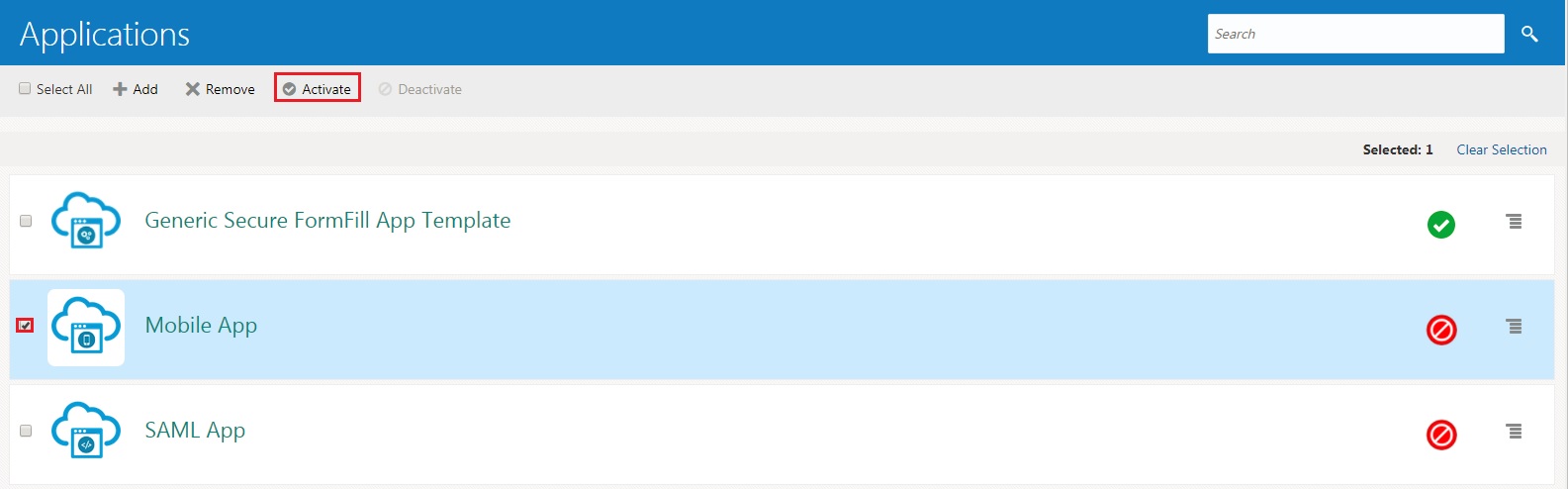 Applications

Search

Select All Add Remove Activate Deactivate

Selected: 1 Clear Selection

Generic Secure FormFill App Template

Mobile App

SAML App